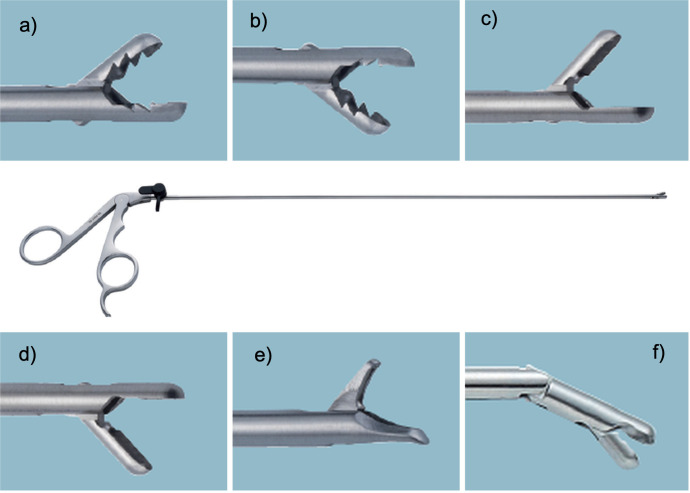 a)

b)

c)

d)

e)

f)