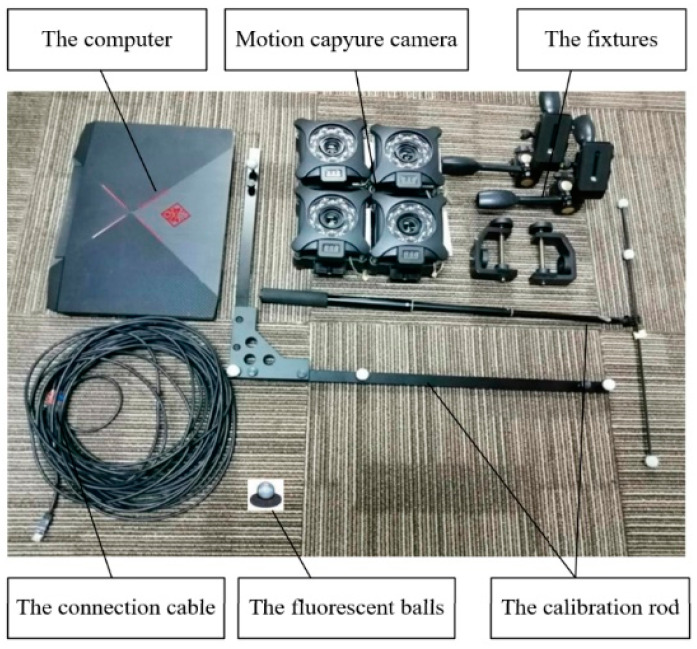 The computer

Motion capyure camera

The fixtures

The connection cable

The fluorescent balls

The calibration rod