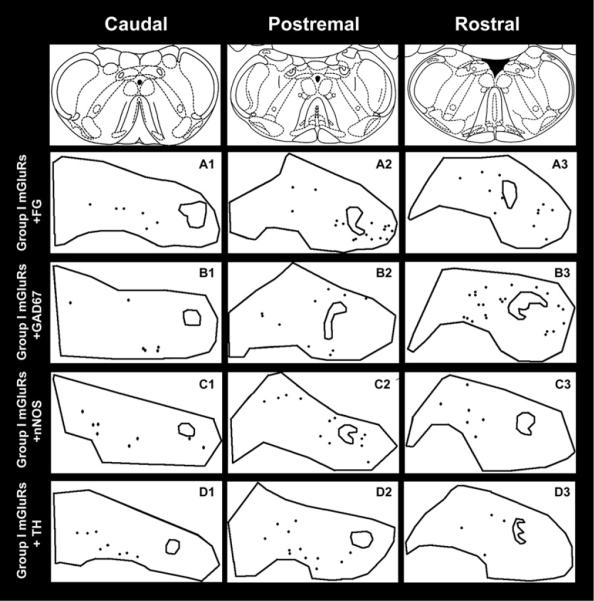 Caudal

Postremal

Rostral

Group I mGluRs +FG

A1

A2

A3

Group I mGluRs +GAD67

B1

B2

B3

Group I mGluRs +nNOS

C1

C2

C3

Group I mGluRs + TH

D1

D2

D3