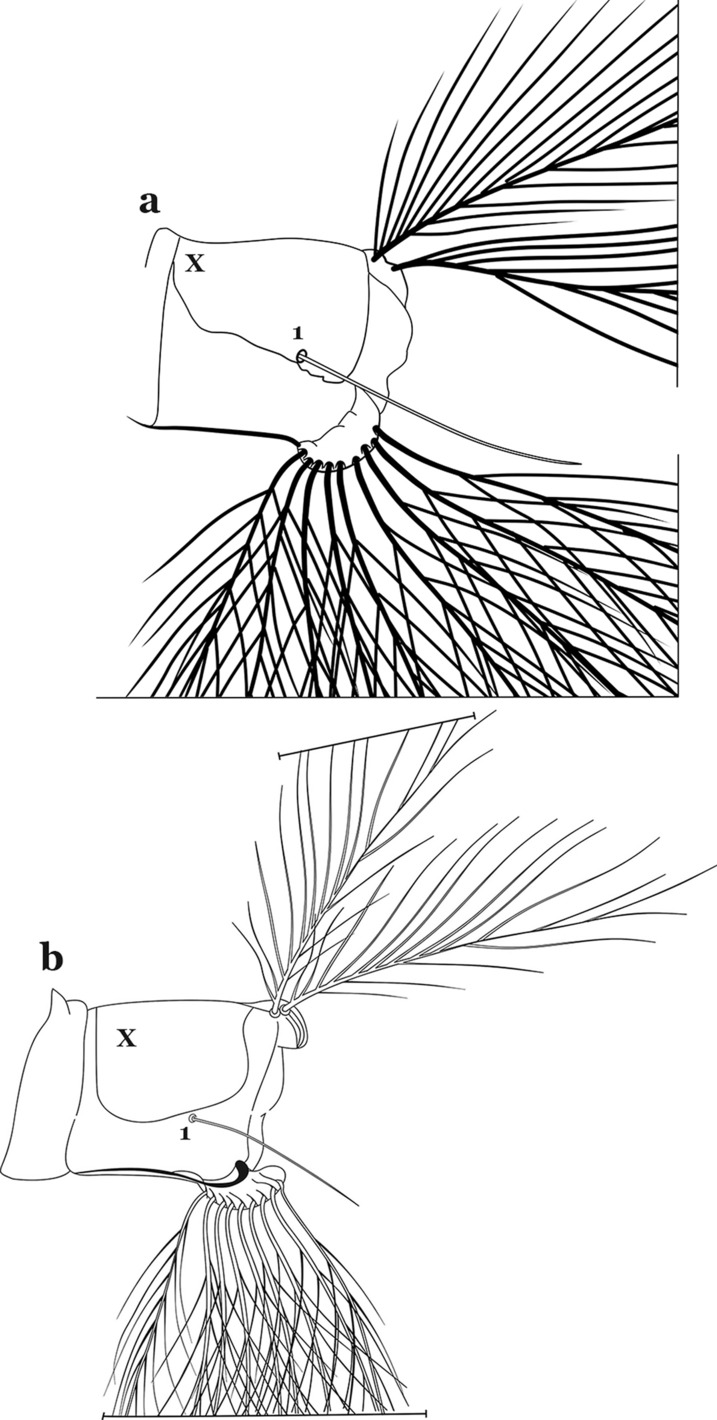 a
X
1
b
X
1