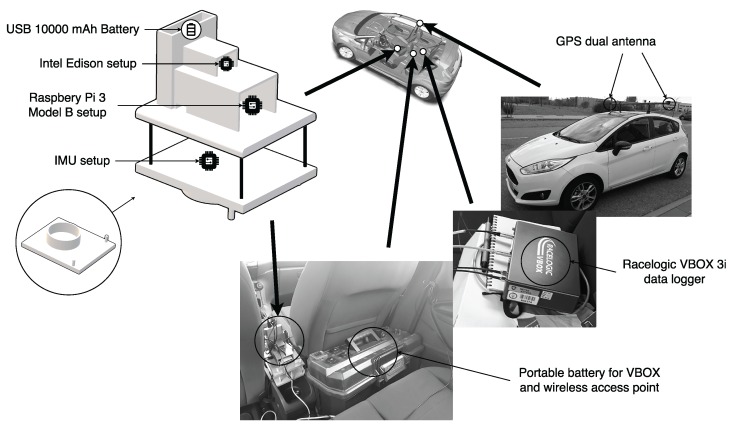 USB 10000 mAh Battery

Intel Edison setup

Raspbery Pi 3 Model B setup

IMU setup

GPS dual antenna

RACELOGIC VBOX

Racelogic VBOX 3i data logger

Portable battery for VBOX and wireless access point