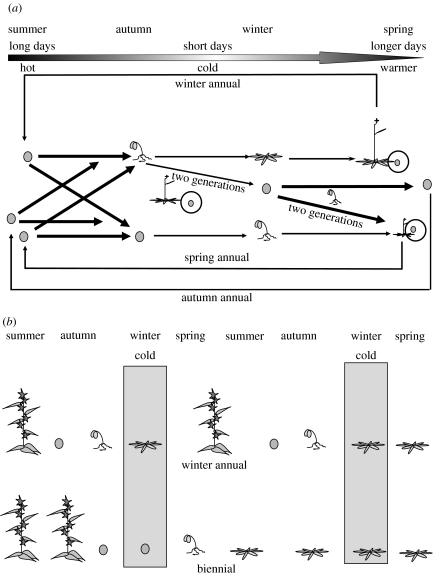 (a)

summer autumn winter spring

long days short days longer days

hot cold warmer

winter annual

two generations

two generations

spring annual

autumn annual

(b)

summer autumn winter spring summer autumn winter spring

cold cold

winter annual

biennial