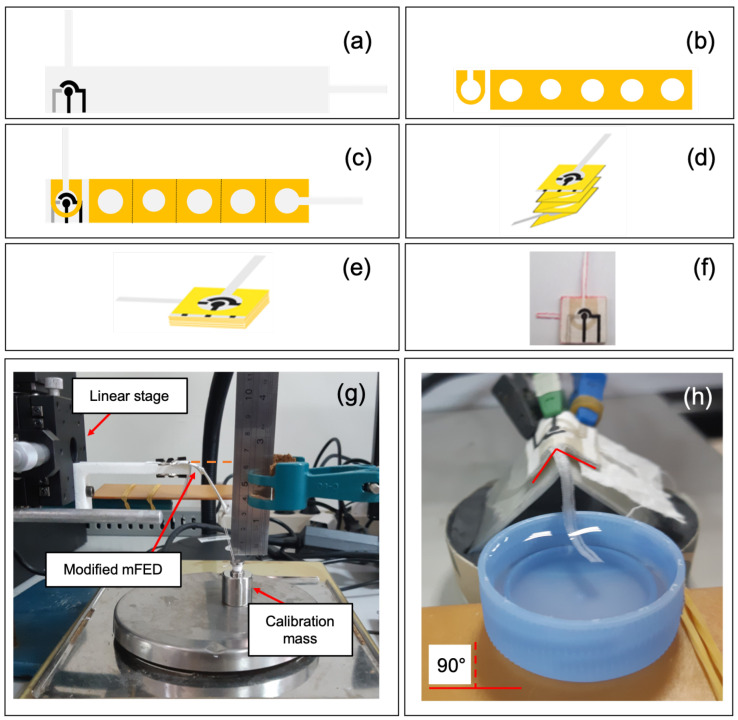 (a)

(b)

(c)

(d)

(e)

(f)

(g)

Linear stage

Modified mFED

Calibration mass

(h)

90°