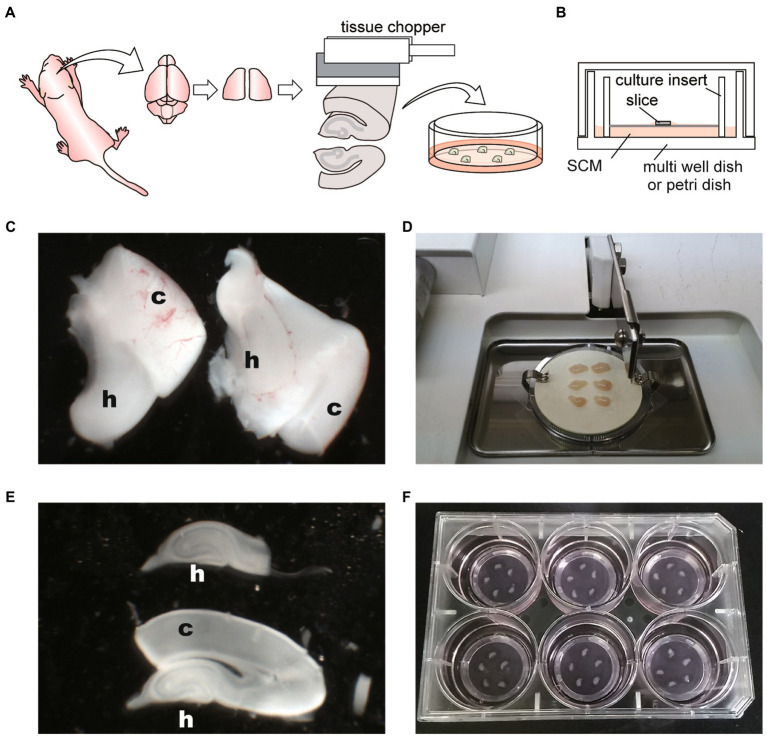 A

tissue chopper

B

culture insert

slice

SCM

multi well dish or petri dish

C

c

h

h

c

D

E

h

c

h

F