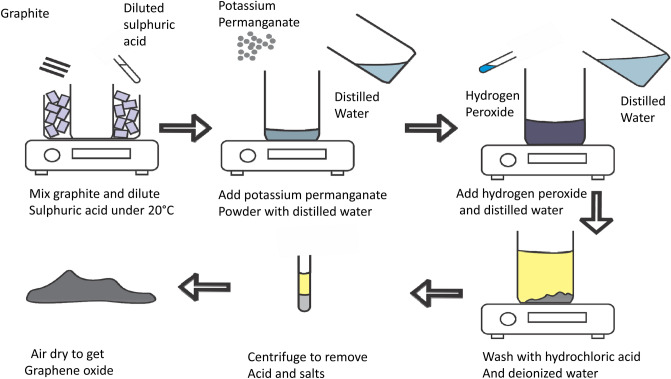 Graphite

Diluted sulphuric acid

Potassium Permanganate

Distilled Water

Hydrogen Peroxide

Distilled Water

Mix graphite and dilute Sulphuric acid under 20°C

Add potassium permanganate Powder with distilled water

Add hydrogen peroxide and distilled water

Wash with hydrochloric acid And deionized water

Centrifuge to remove Acid and salts

Air dry to get Graphene oxide