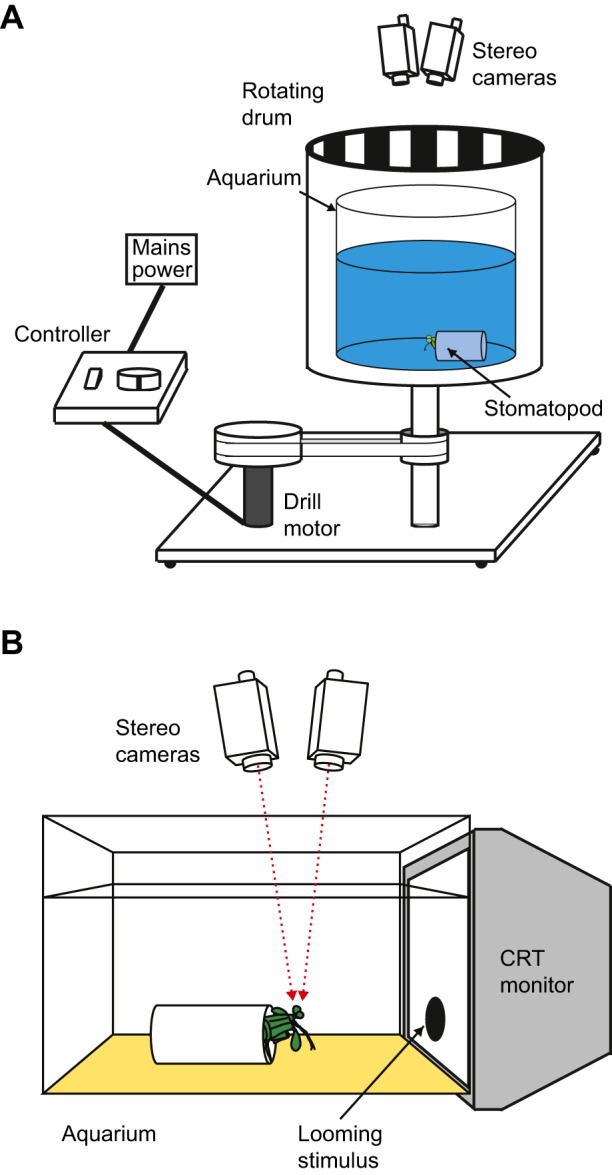 A

Stereo cameras

Rotating drum

Aquarium

Mains power

Controller

Stomatopod

Drill motor

B

Stereo cameras

CRT monitor

Aquarium

Looming stimulus