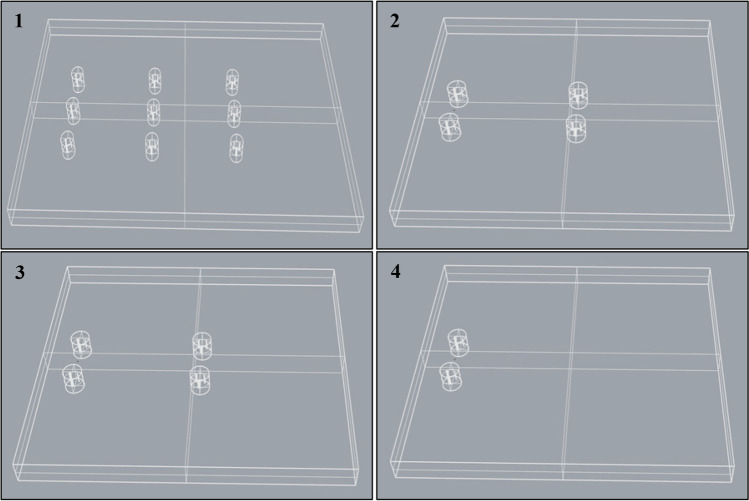 1

2

3

4