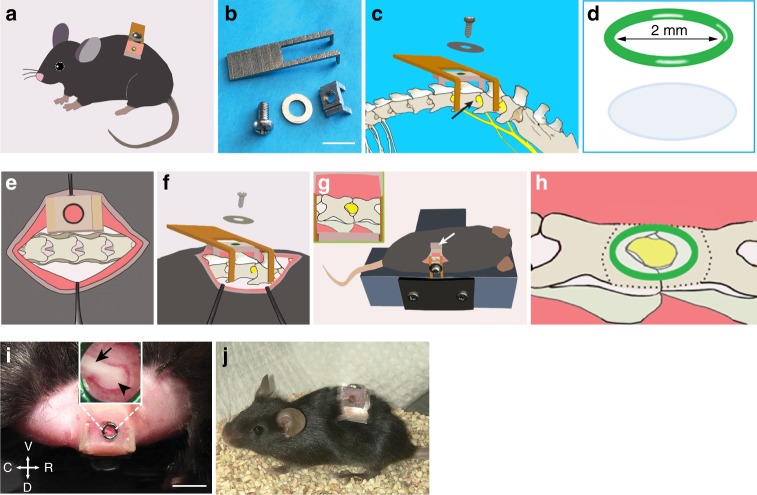 a

b

c

d

2 mm

e

f

g

h

i

V
C R
D

j