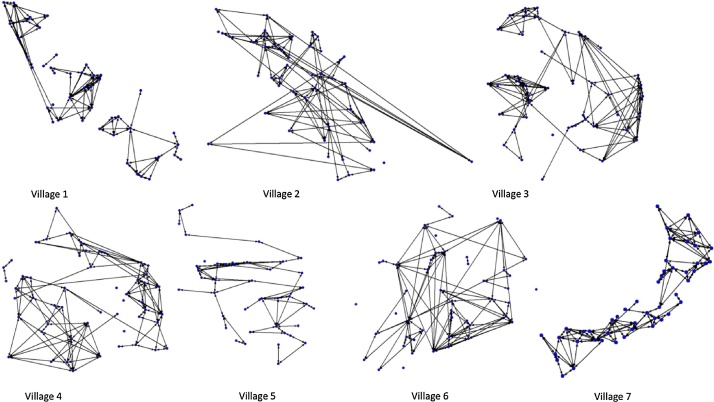 Village 1

Village 2

Village 3

Village 4

Village 5

Village 6

Village 7