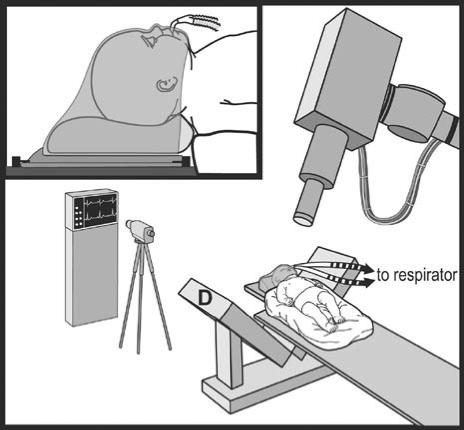 to respirator

D