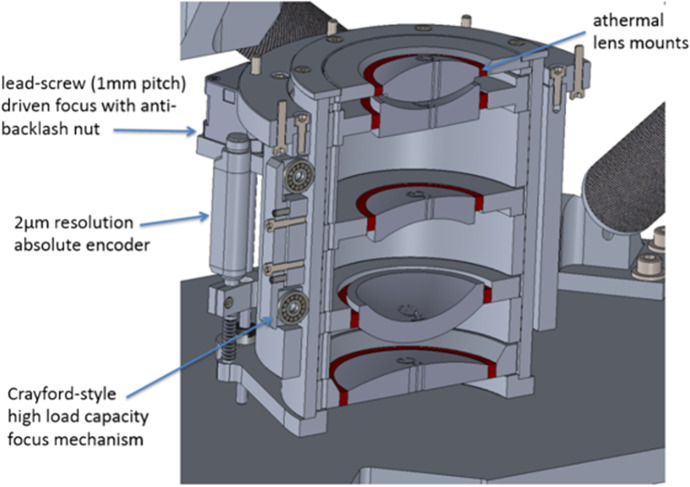 athermal lens mounts

lead-screw (1mm pitch) driven focus with anti-backlash nut

2μm resolution absolute encoder

Crayford-style high load capacity focus mechanism