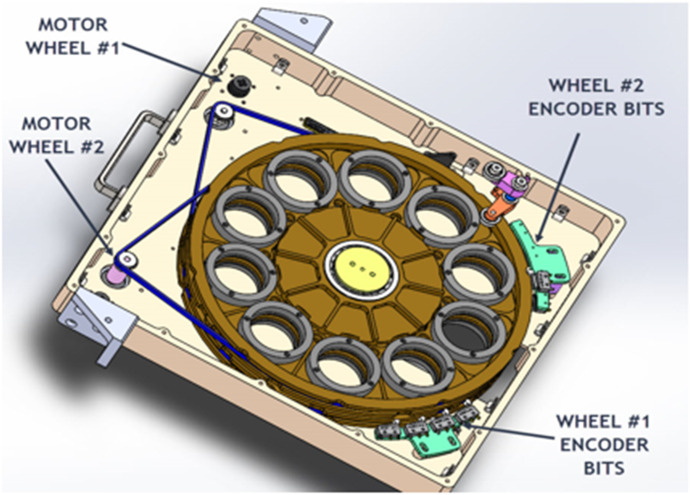 MOTOR WHEEL #1

MOTOR WHEEL #2

WHEEL #2 ENCODER BITS

WHEEL #1 ENCODER BITS