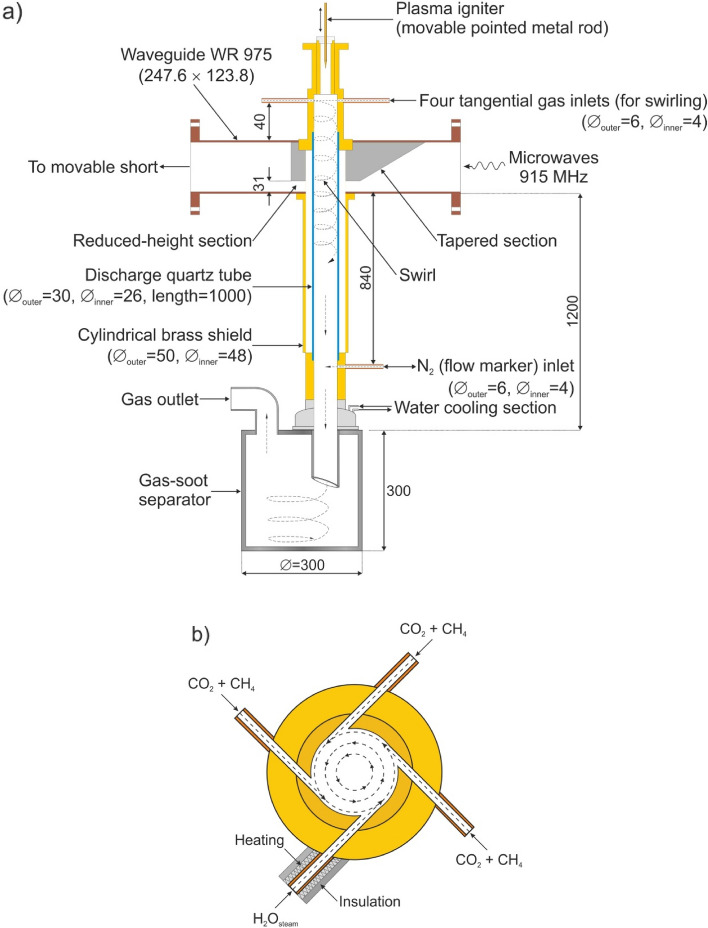 a)

Plasma igniter (movable pointed metal rod)

Waveguide WR 975 (247.6 × 123.8)

Four tangential gas inlets (for swirling) ($\varnothing_{outer}$=6, $\varnothing_{inner}$=4)

40

To movable short

31

Microwaves 915 MHz

Reduced-height section

Tapered section

Discharge quartz tube ($\varnothing_{outer}$=30, $\varnothing_{inner}$=26, length=1000)

Swirl

840

1200

Cylindrical brass shield ($\varnothing_{outer}$=50, $\varnothing_{inner}$=48)

$N_2$ (flow marker) inlet ($\varnothing_{outer}$=6, $\varnothing_{inner}$=4)

Gas outlet

Water cooling section

Gas-soot separator

300

$\varnothing$=300

b)

$CO_2 + CH_4$

$CO_2 + CH_4$

$CO_2 + CH_4$

Heating

Insulation

$H_2O_{steam}$