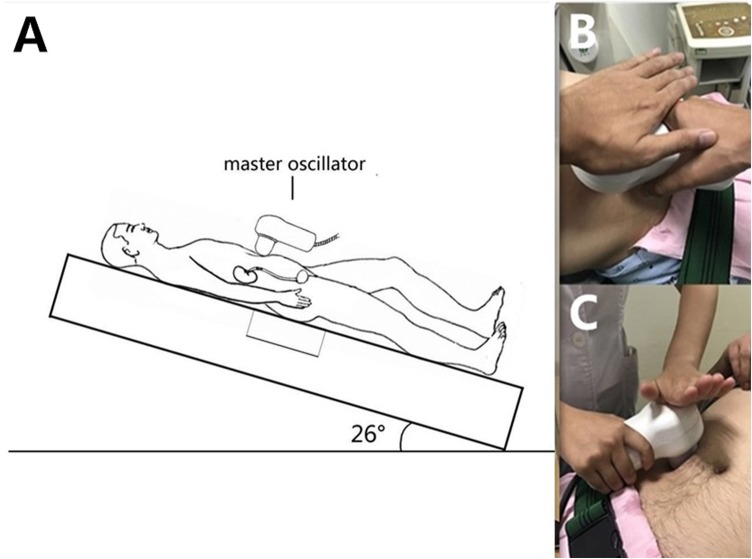 A

master oscillator

26°

B

C