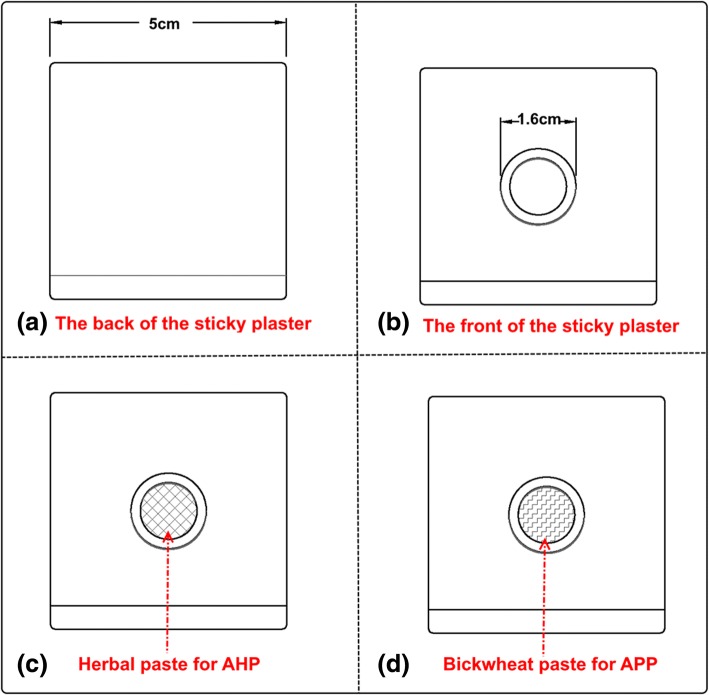 5cm

(a) The back of the sticky plaster

1.6cm

(b) The front of the sticky plaster

(c) Herbal paste for AHP

(d) Bickwheat paste for APP