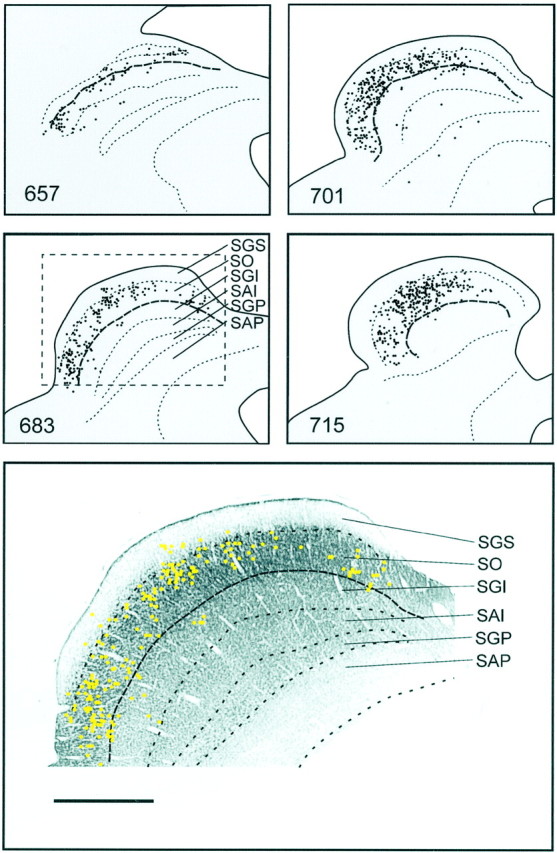 657

701

SGS
SO
SGI
SAI
SGP
SAP

683

715

SGS
SO
SGI
SAI
SGP
SAP