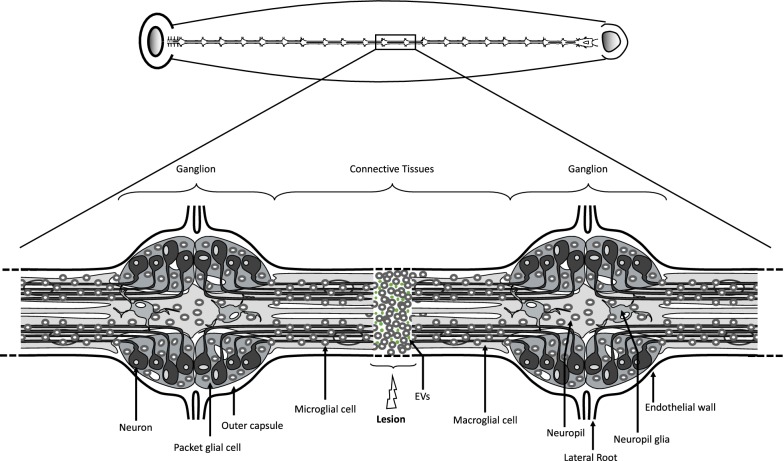 Ganglion

Connective Tissues

Ganglion

Neuron

Packet glial cell

Outer capsule

Microglial cell

Lesion

EVs

Macroglial cell

Neuropil

Lateral Root

Neuropil glia

Endothelial wall