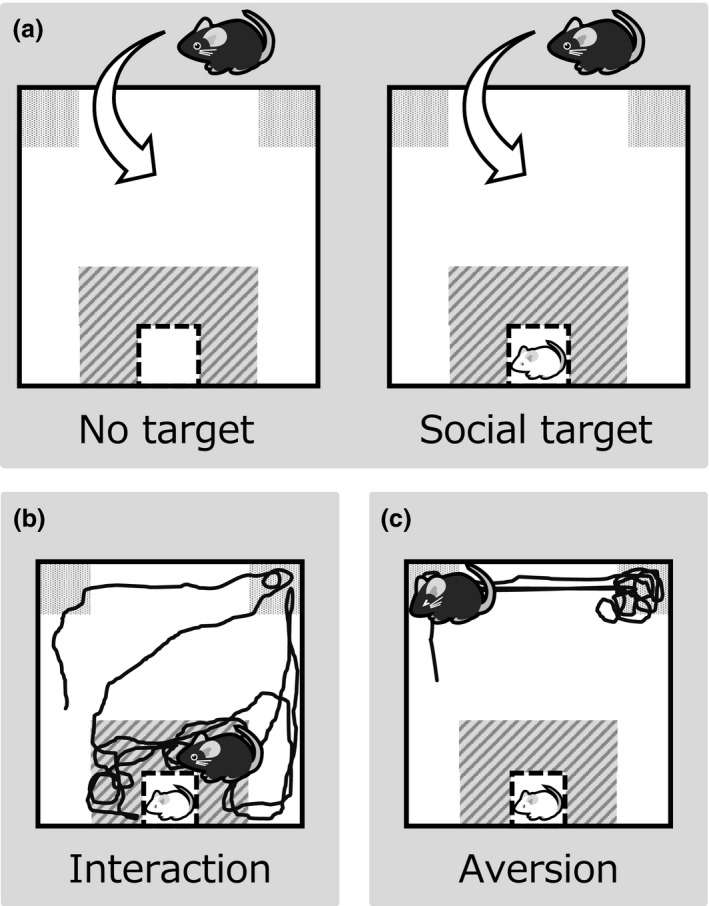 (a)

No target

Social target

(b)

Interaction

(c)

Aversion