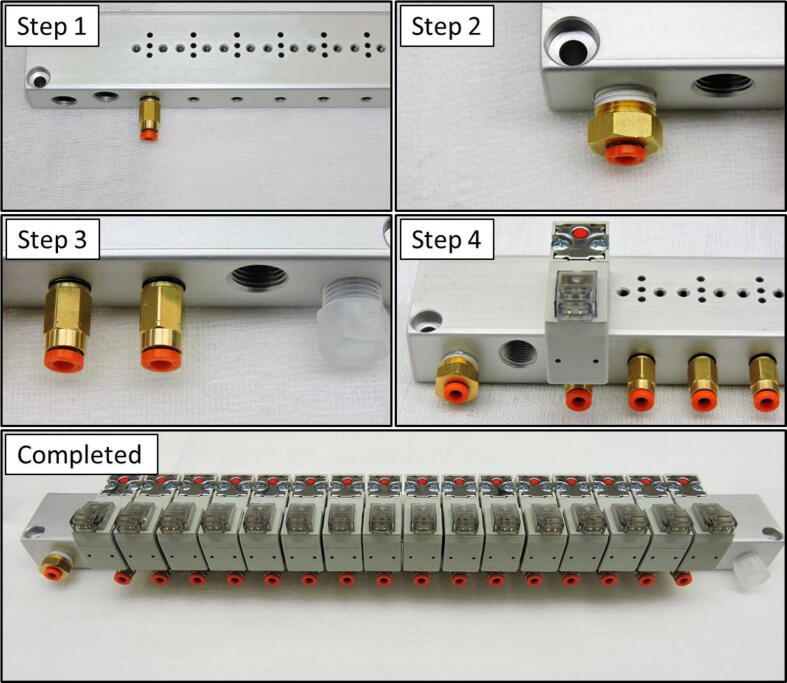 Step 1

Step 2

Step 3

Step 4

Completed