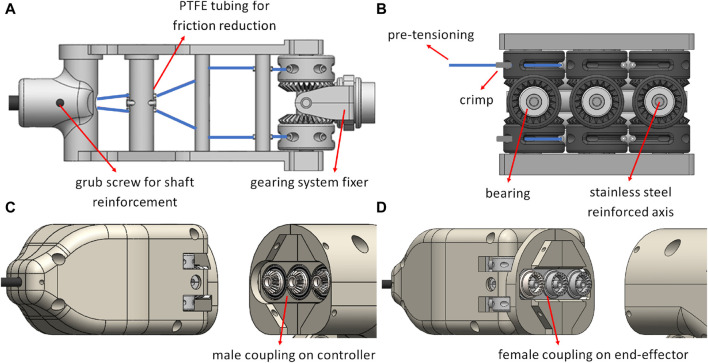 A

PTFE tubing for friction reduction

grub screw for shaft reinforcement

gearing system fixer

B

pre-tensioning

crimp

bearing

stainless steel reinforced axis

C

male coupling on controller

D

female coupling on end-effector