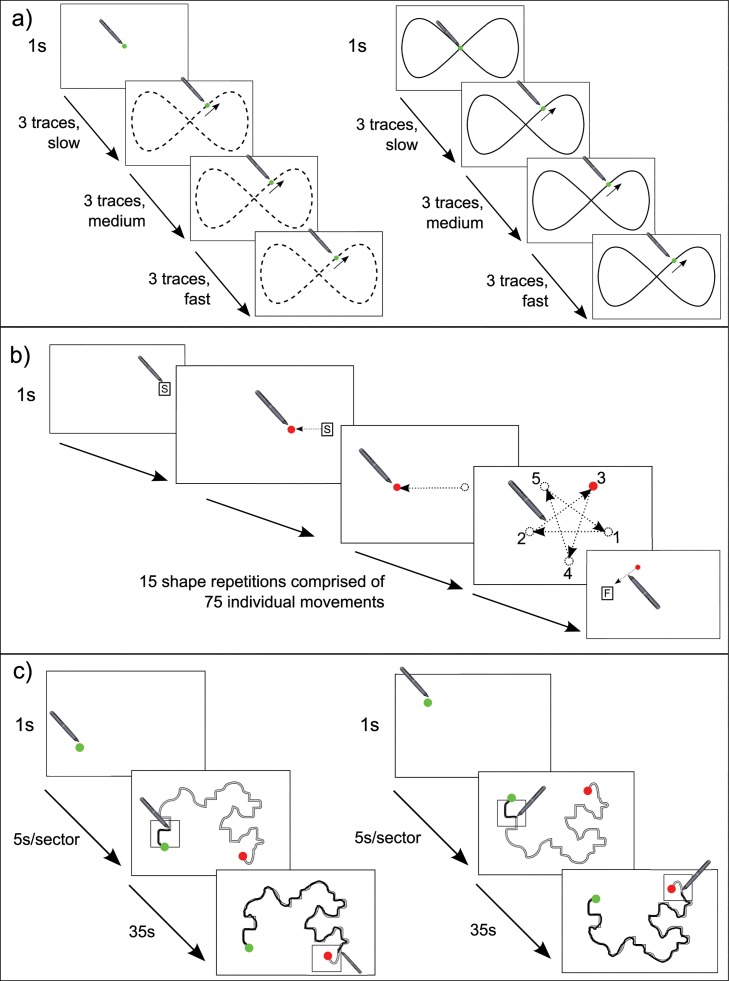 a)

1s

3 traces, slow

3 traces, medium

3 traces, fast

1s

3 traces, slow

3 traces, medium

3 traces, fast

b)

1s

S

S

5

3

2

1

4

15 shape repetitions comprised of 75 individual movements

F

c)

1s

5s/sector

35s

1s

5s/sector

35s