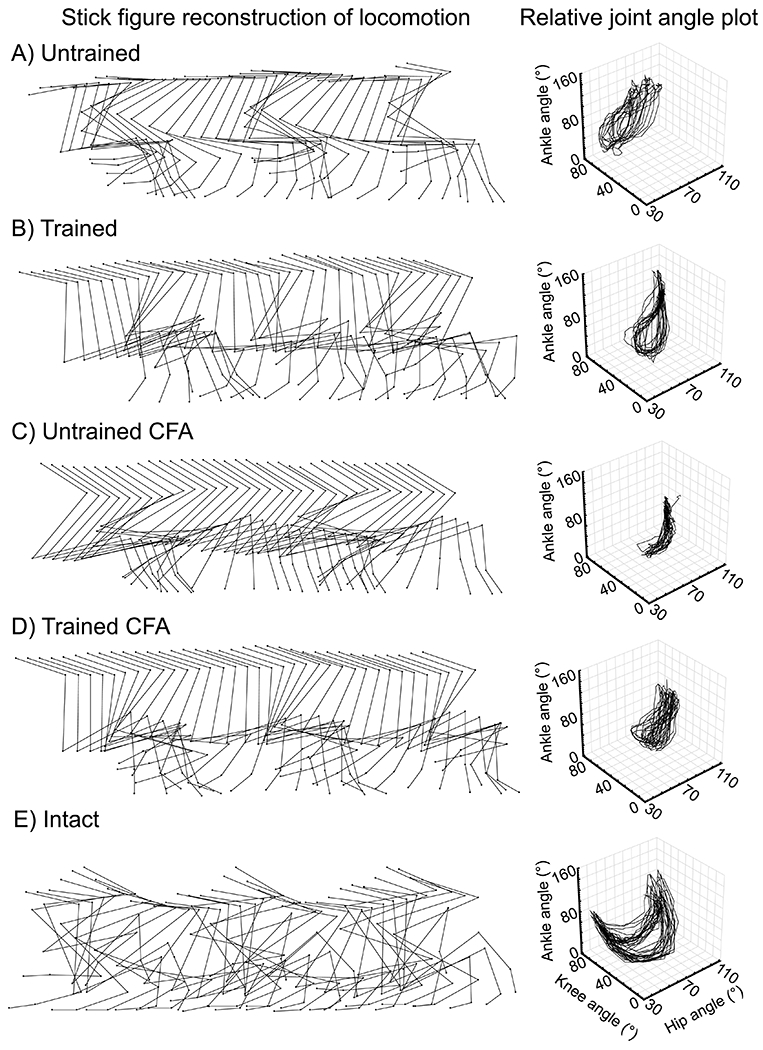 Stick figure reconstruction of locomotion

Relative joint angle plot

A) Untrained

Ankle angle (°)
160
80
0
80
40
0
30
70
110

B) Trained

Ankle angle (°)
160
80
0
80
40
0
30
70
110

C) Untrained CFA

Ankle angle (°)
160
80
0
80
40
0
30
70
110

D) Trained CFA

Ankle angle (°)
160
80
0
80
40
0
30
70
110

E) Intact

Ankle angle (°)
160
80
0
80
40
0
30
70
110
Knee angle (°)
Hip angle (°)