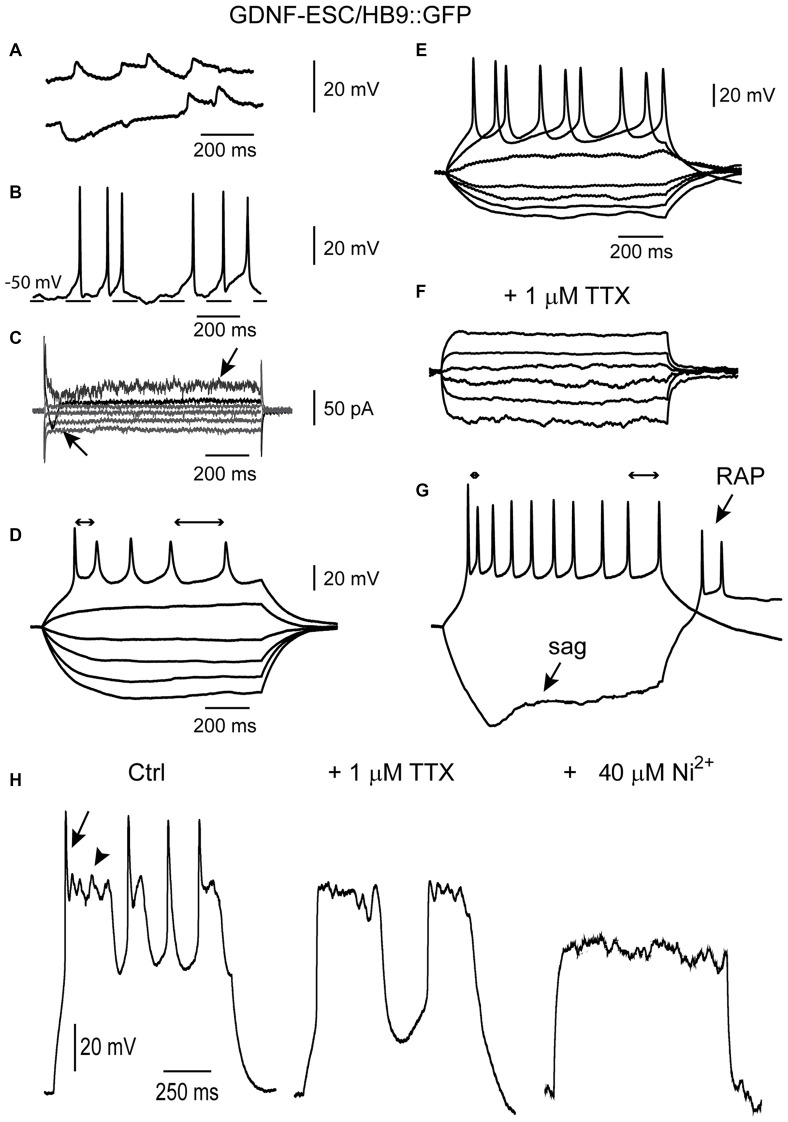 GDNF-ESC/HB9::GFP

A

20 mV

200 ms

B

-50 mV

20 mV

200 ms

C

50 pA

200 ms

D

20 mV

200 ms

E

20 mV

200 ms

F

+ 1 μM TTX

G

RAP

sag

H

Ctrl

+ 1 μM TTX

+ 40 μM $Ni^{2+}$

20 mV

250 ms