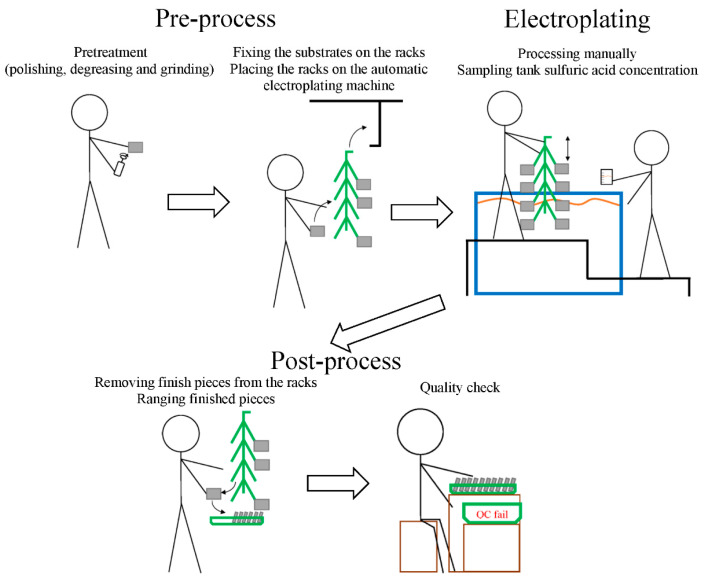 Pre-process

Pretreatment
(polishing, degreasing and grinding)

Fixing the substrates on the racks
Placing the racks on the automatic electroplating machine

Electroplating

Processing manually
Sampling tank sulfuric acid concentration

Post-process

Removing finish pieces from the racks
Ranging finished pieces

Quality check

QC fail