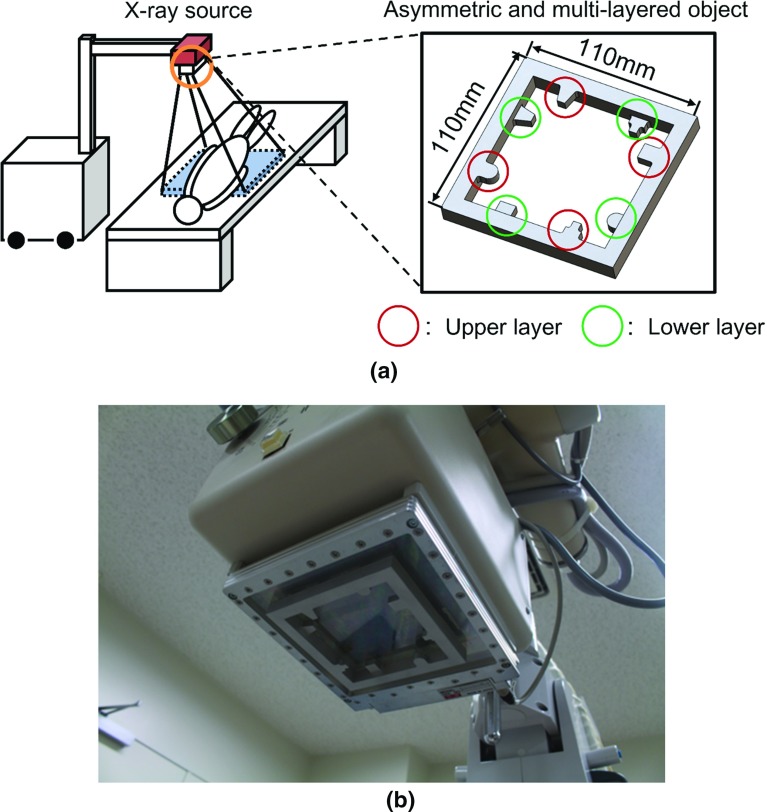 X-ray source

Asymmetric and multi-layered object

110mm

110mm

: Upper layer : Lower layer

(a)

(b)