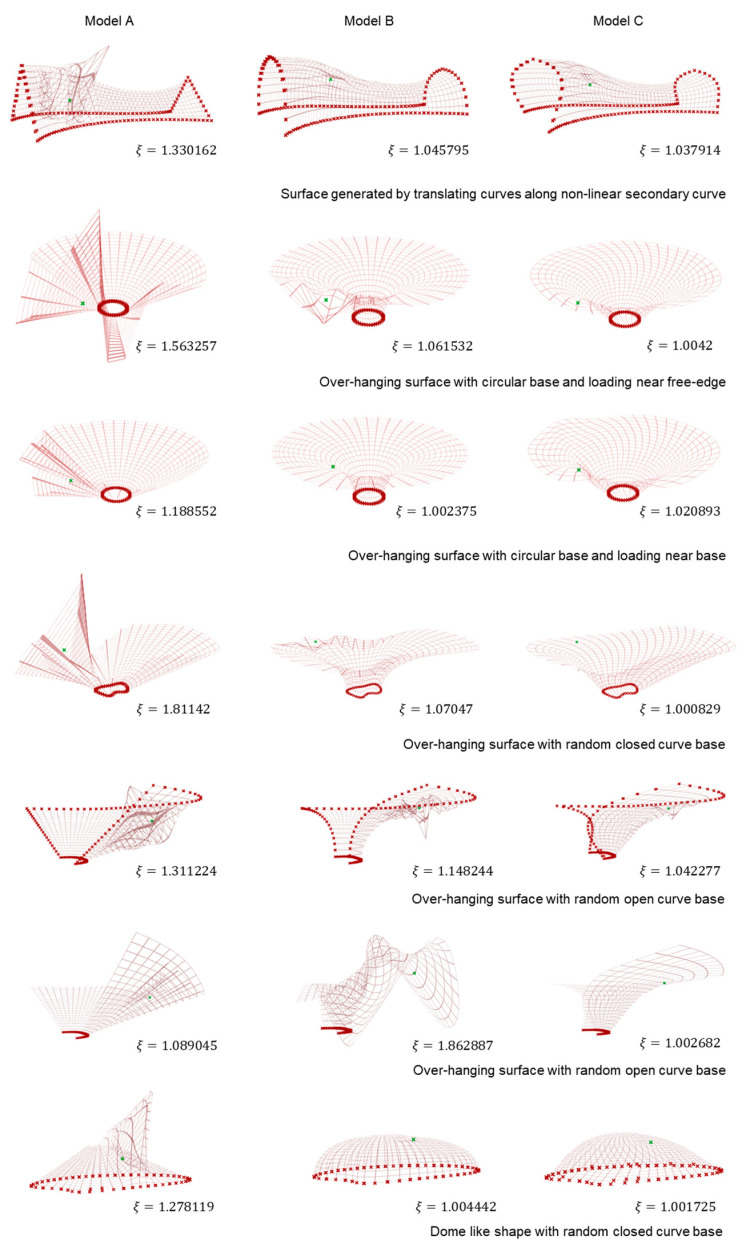 Model A

Model B

Model C

$\xi = 1.330162$

$\xi = 1.045795$

$\xi = 1.037914$

Surface generated by translating curves along non-linear secondary curve

$\xi = 1.563257$

$\xi = 1.061532$

$\xi = 1.0042$

Over-hanging surface with circular base and loading near free-edge

$\xi = 1.188552$

$\xi = 1.002375$

$\xi = 1.020893$

Over-hanging surface with circular base and loading near base

$\xi = 1.81142$

$\xi = 1.07047$

$\xi = 1.000829$

Over-hanging surface with random closed curve base

$\xi = 1.311224$

$\xi = 1.148244$

$\xi = 1.042277$

Over-hanging surface with random open curve base

$\xi = 1.089045$

$\xi = 1.862887$

$\xi = 1.002682$

Over-hanging surface with random open curve base

$\xi = 1.278119$

$\xi = 1.004442$

$\xi = 1.001725$

Dome like shape with random closed curve base