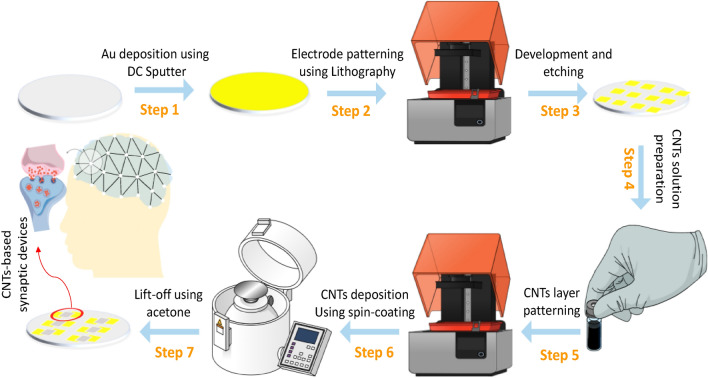 Au deposition using DC Sputter

Step 1

Electrode patterning using Lithography

Step 2

Development and etching

Step 3

CNTs solution preparation

Step 4

CNTs layer patterning

Step 5

CNTs deposition Using spin-coating

Step 6

Lift-off using acetone

Step 7

CNTs-based synaptic devices