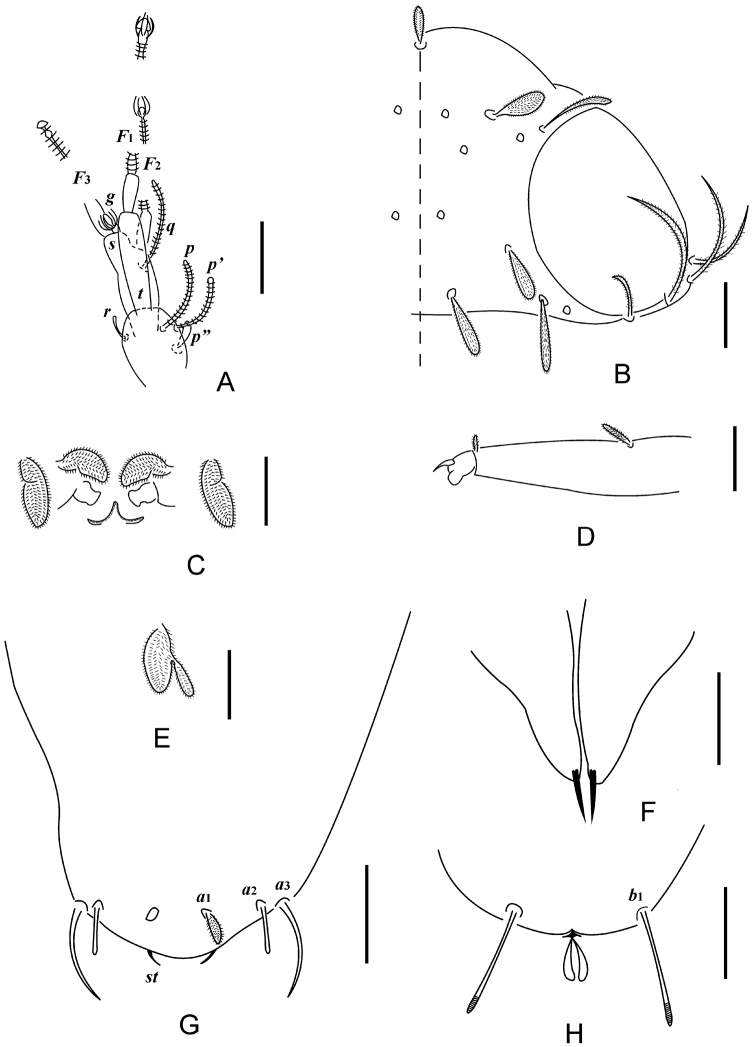 $F_1$
$F_2$
$F_3$
g
q
s
p
p'
t
r
p"
A

B

C

D

E

F

$a_1$
$a_2$
$a_3$
st
G

$b_1$
H