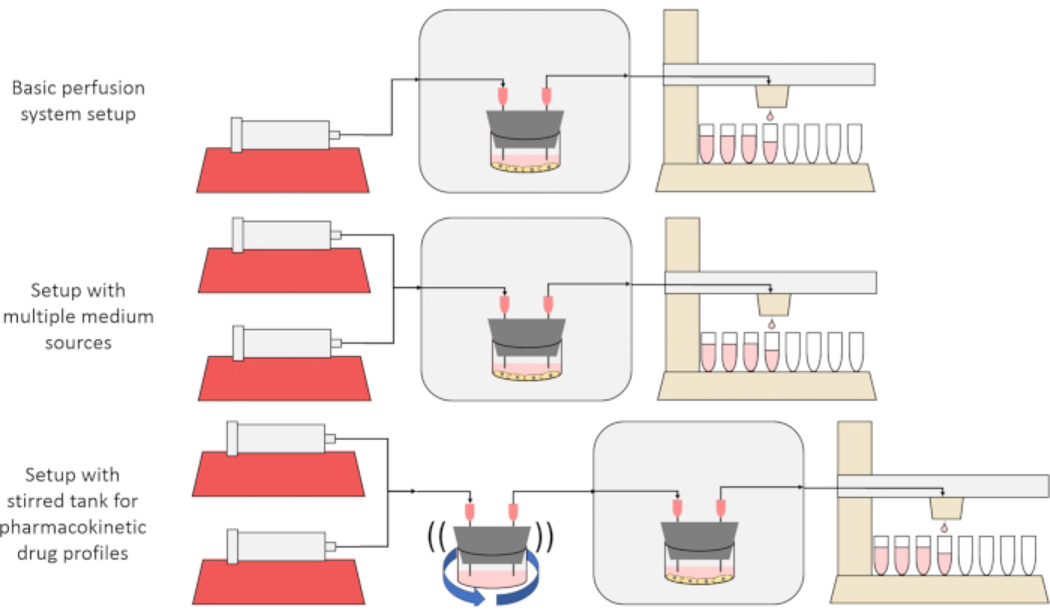 Basic perfusion system setup

Setup with multiple medium sources

Setup with stirred tank for pharmacokinetic drug profiles