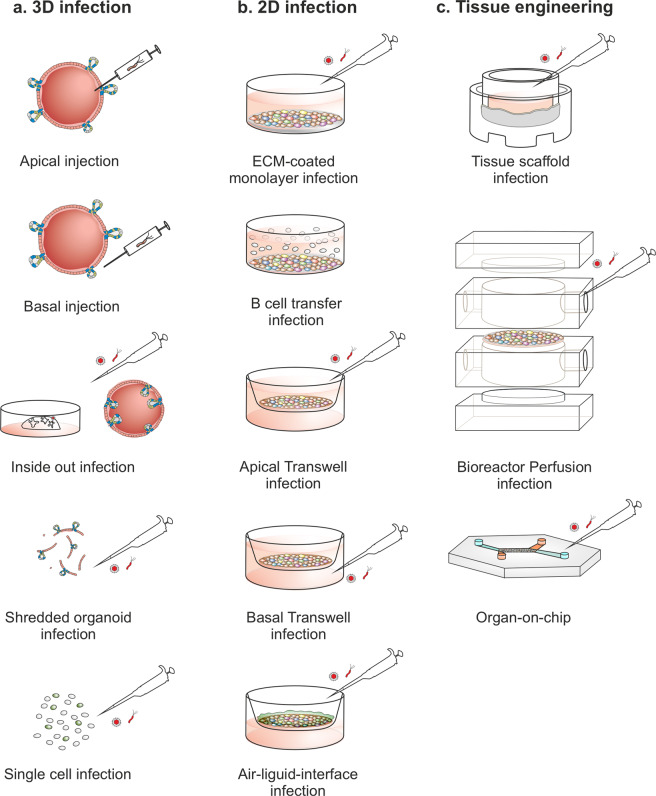 a. 3D infection

Apical injection

Basal injection

Inside out infection

Shredded organoid infection

Single cell infection

b. 2D infection

ECM-coated monolayer infection

B cell transfer infection

Apical Transwell infection

Basal Transwell infection

Air-liquid-interface infection

c. Tissue engineering

Tissue scaffold infection

Bioreactor Perfusion infection

Organ-on-chip