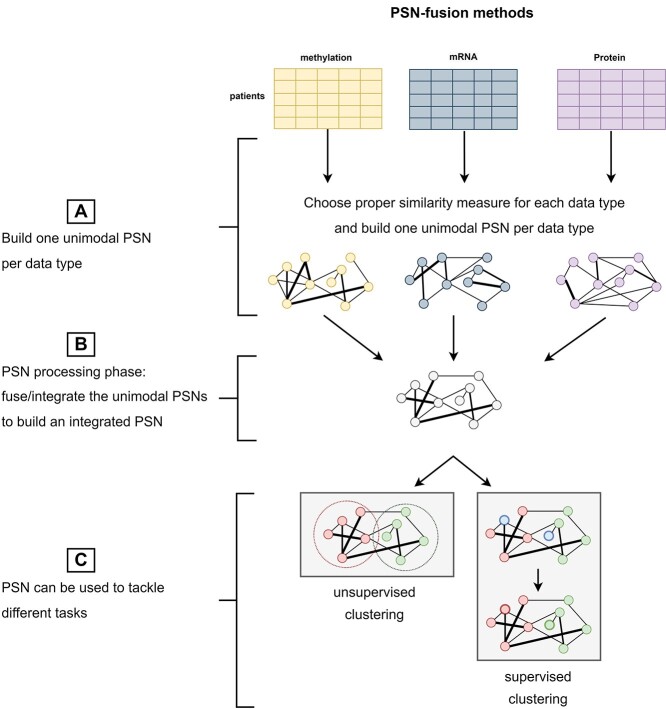 PSN-fusion methods

methylation

mRNA

Protein

patients

A

Build one unimodal PSN per data type

Choose proper similarity measure for each data type and build one unimodal PSN per data type

B

PSN processing phase: fuse/integrate the unimodal PSNs to build an integrated PSN

C

PSN can be used to tackle different tasks

unsupervised clustering

supervised clustering