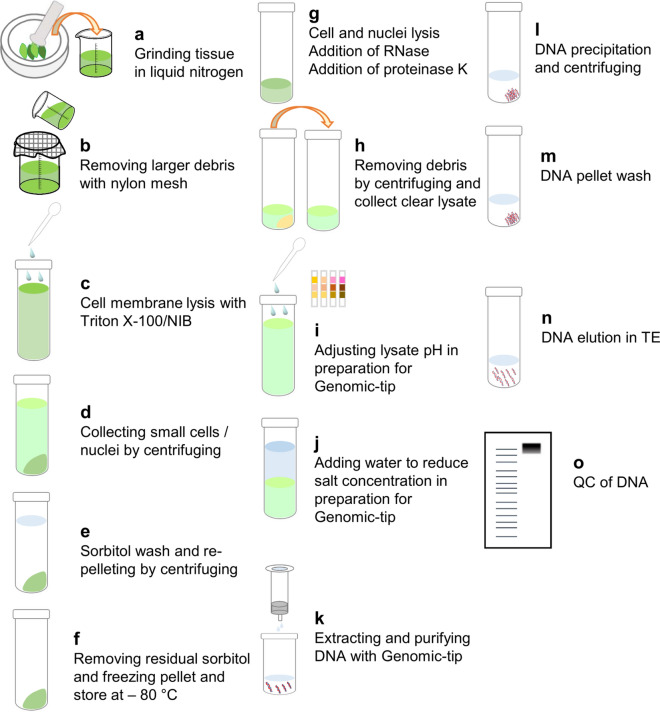 a
Grinding tissue in liquid nitrogen

b
Removing larger debris with nylon mesh

c
Cell membrane lysis with Triton X-100/NIB

d
Collecting small cells / nuclei by centrifuging

e
Sorbitol wash and re-pelleting by centrifuging

f
Removing residual sorbitol and freezing pellet and store at – 80 °C

g
Cell and nuclei lysis
Addition of RNase
Addition of proteinase K

h
Removing debris by centrifuging and collect clear lysate

i
Adjusting lysate pH in preparation for Genomic-tip

j
Adding water to reduce salt concentration in preparation for Genomic-tip

k
Extracting and purifying DNA with Genomic-tip

l
DNA precipitation and centrifuging

m
DNA pellet wash

n
DNA elution in TE

o
QC of DNA