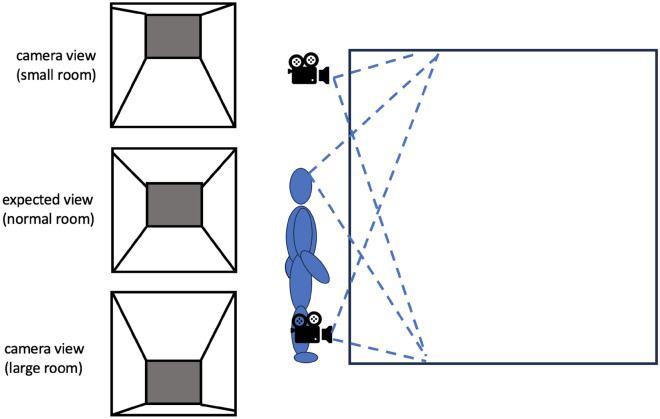 camera view
(small room)

expected view
(normal room)

camera view
(large room)