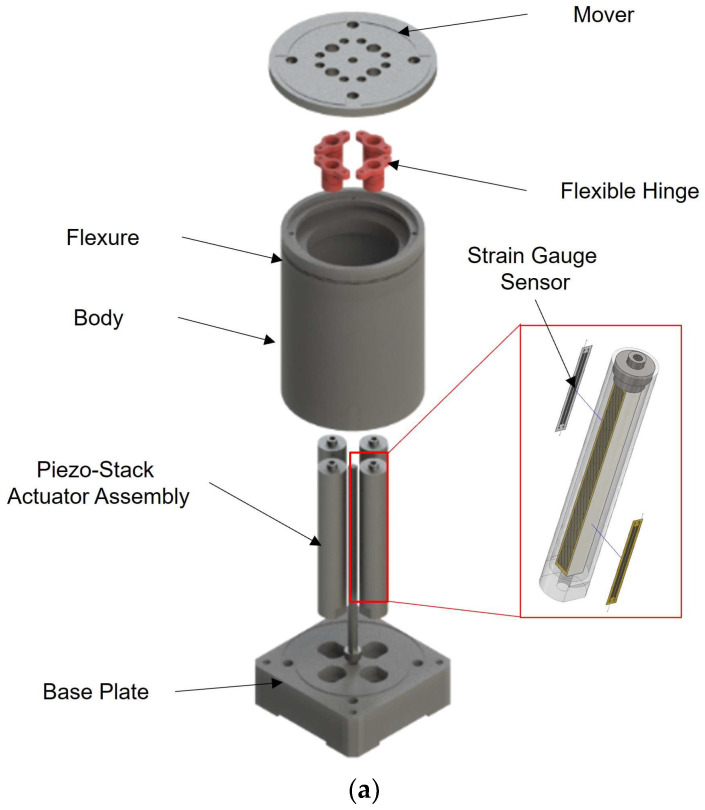 Mover

Flexible Hinge

Flexure

Strain Gauge Sensor

Body

Piezo-Stack Actuator Assembly

Base Plate

(a)