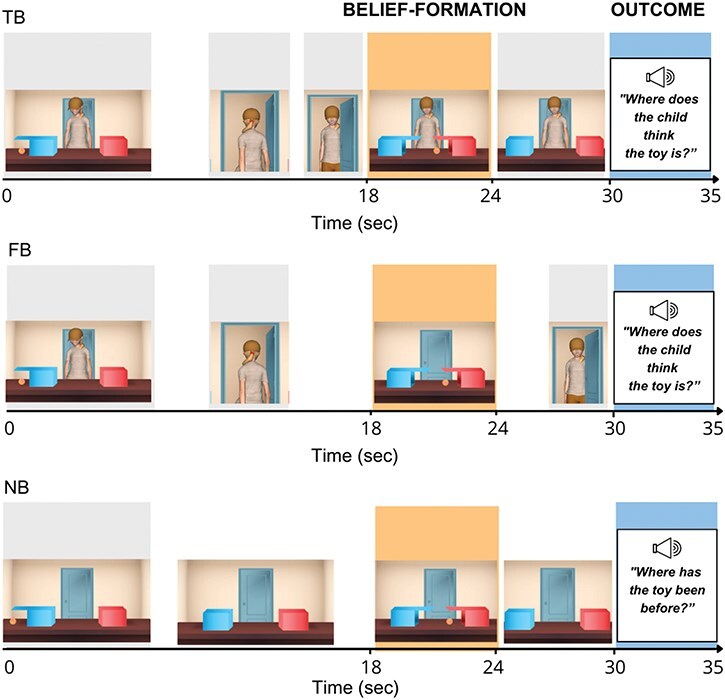 TB

BELIEF-FORMATION

OUTCOME

"Where does the child think the toy is?"

0 18 24 30 35

Time (sec)

FB

"Where does the child think the toy is?"

0 18 24 30 35

Time (sec)

NB

"Where has the toy been before?"

0 18 24 30 35

Time (sec)