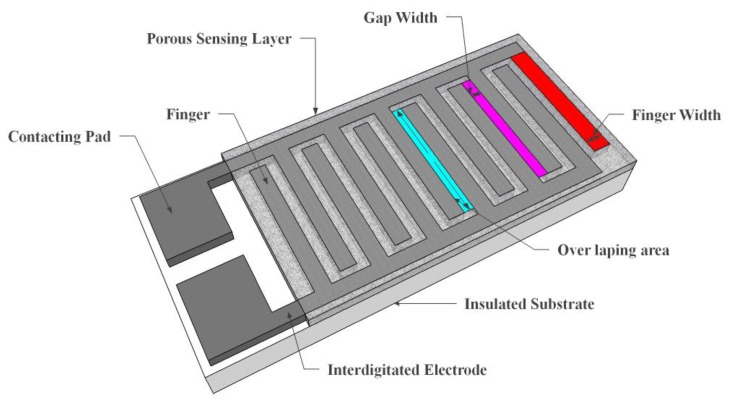 Gap Width

Porous Sensing Layer

Finger

Finger Width

Contacting Pad

Over laping area

Insulated Substrate

Interdigitated Electrode