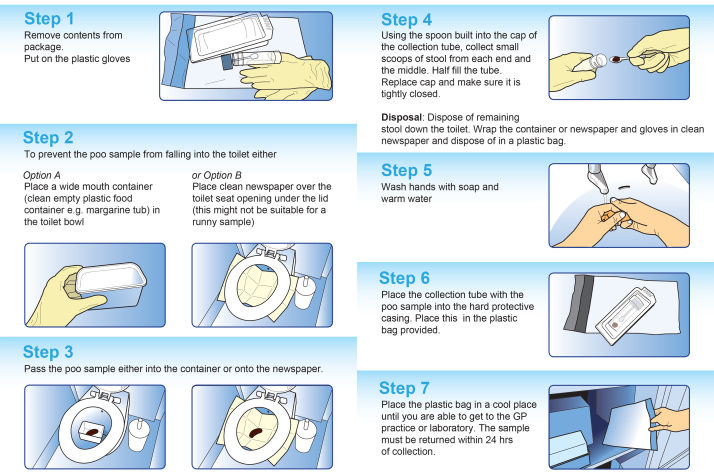 Step 1
Remove contents from package.
Put on the plastic gloves

Step 2
To prevent the poo sample from falling into the toilet either

Option A
Place a wide mouth container (clean empty plastic food container e.g. margarine tub) in the toilet bowl

or Option B
Place clean newspaper over the toilet seat opening under the lid (this might not be suitable for a runny sample)

Step 3
Pass the poo sample either into the container or onto the newspaper.

Step 4
Using the spoon built into the cap of the collection tube, collect small scoops of stool from each end and the middle. Half fill the tube. Replace cap and make sure it is tightly closed.

Disposal: Dispose of remaining stool down the toilet. Wrap the container or newspaper and gloves in clean newspaper and dispose of in a plastic bag.

Step 5
Wash hands with soap and warm water

Step 6
Place the collection tube with the poo sample into the hard protective casing. Place this in the plastic bag provided.

Step 7
Place the plastic bag in a cool place until you are able to get to the GP practice or laboratory. The sample must be returned within 24 hrs of collection.