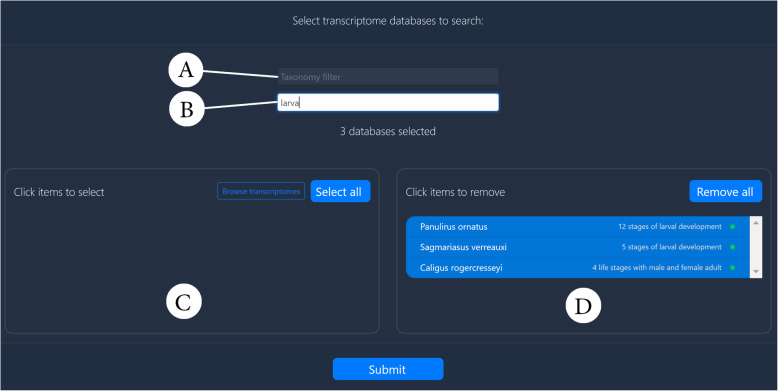 Select transcriptome databases to search:

A

Taxonomy filter

B

larva

3 databases selected

Click items to select

Browse transcriptomes

Select all

C

Click items to remove

Remove all

Panulirus ornatus

12 stages of larval development

Sagmariasus verreauxi

5 stages of larval development

Caligus rogercresseyi

4 life stages with male and female adult

D

Submit