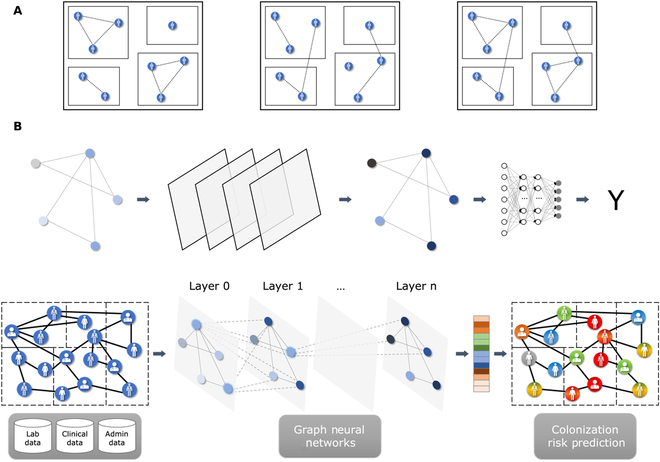 A

B

Y

Layer 0

Layer 1

...

Layer n

Lab data

Clinical data

Admin data

Graph neural networks

Colonization risk prediction