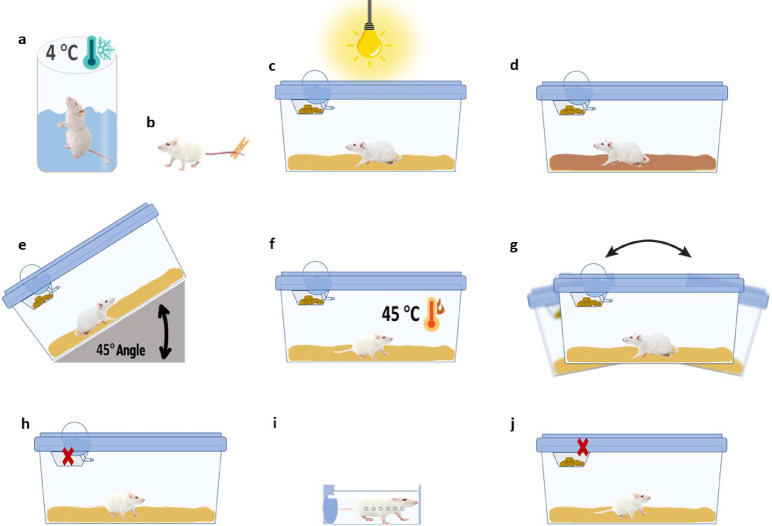 a

4 °C

b

c

d

e

45° Angle

f

45 °C

g

h

i

j