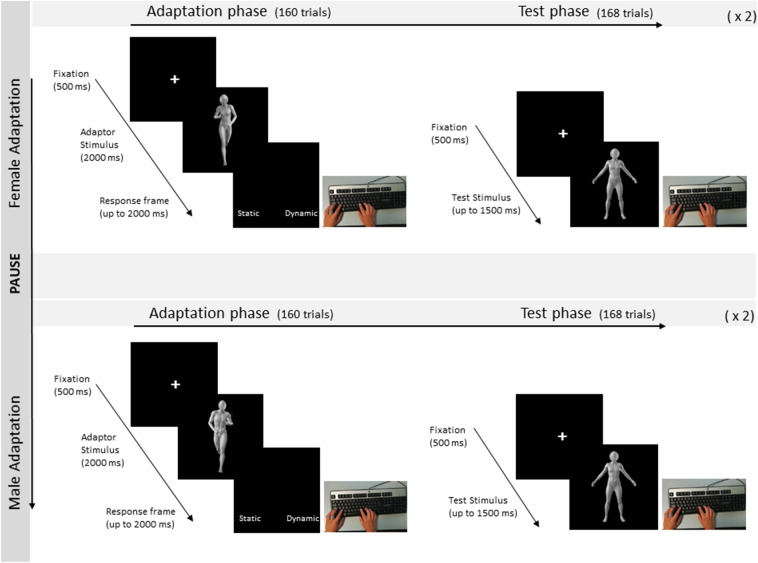 Adaptation phase (160 trials) Test phase (168 trials) ( x 2)

Female Adaptation

Fixation (500 ms)

+

Adaptor Stimulus (2000 ms)

Response frame (up to 2000 ms)

Static Dynamic

Fixation (500 ms)

+

Test Stimulus (up to 1500 ms)

PAUSE

Adaptation phase (160 trials) Test phase (168 trials) ( x 2)

Male Adaptation

Fixation (500 ms)

+

Adaptor Stimulus (2000 ms)

Response frame (up to 2000 ms)

Static Dynamic

Fixation (500 ms)

+

Test Stimulus (up to 1500 ms)