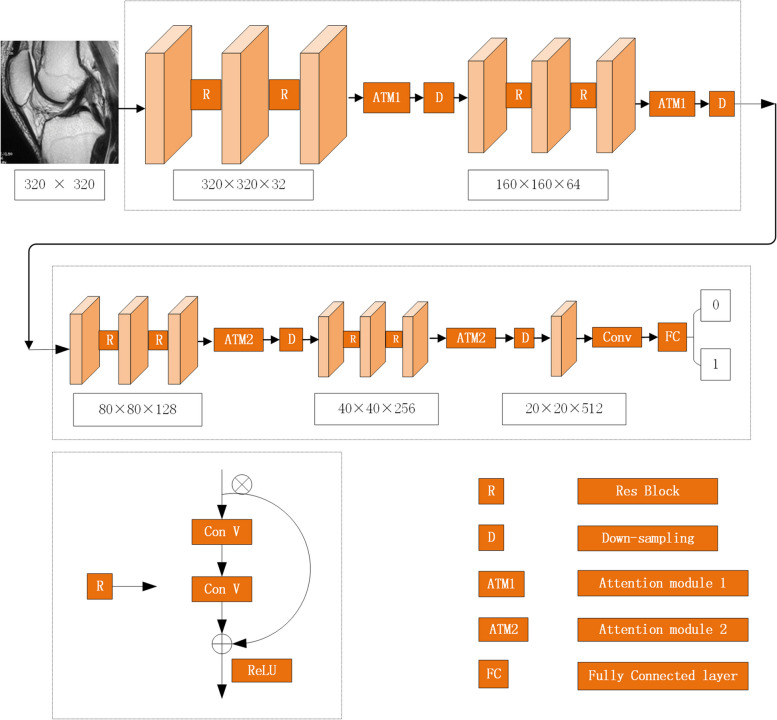 320 × 320

R R ATM1 D R R ATM1 D

320×320×32

160×160×64

R R ATM2 D R R ATM2 D Conv FC

0

1

80×80×128

40×40×256

20×20×512

R

Con V

Con V

ReLU

R Res Block

D Down-sampling

ATM1 Attention module 1

ATM2 Attention module 2

FC Fully Connected layer