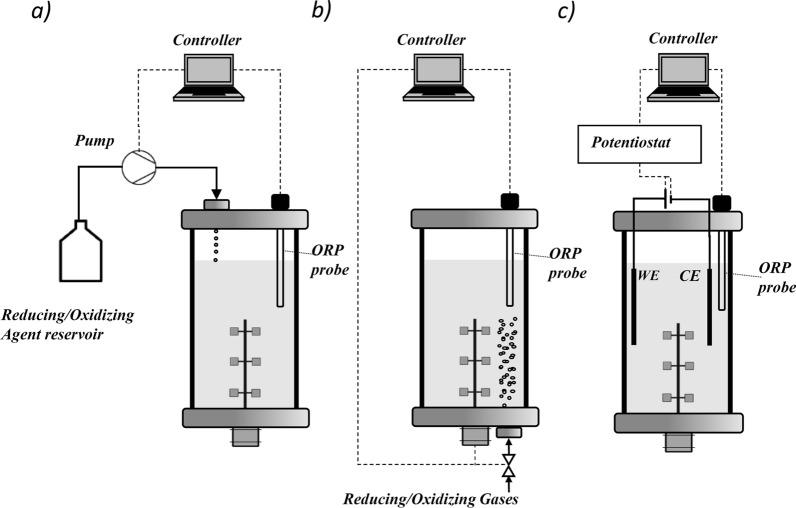 a)

Controller

Pump

ORP probe

Reducing/Oxidizing Agent reservoir

b)

Controller

ORP probe

Reducing/Oxidizing Gases

c)

Controller

Potentiostat

WE

CE

ORP probe