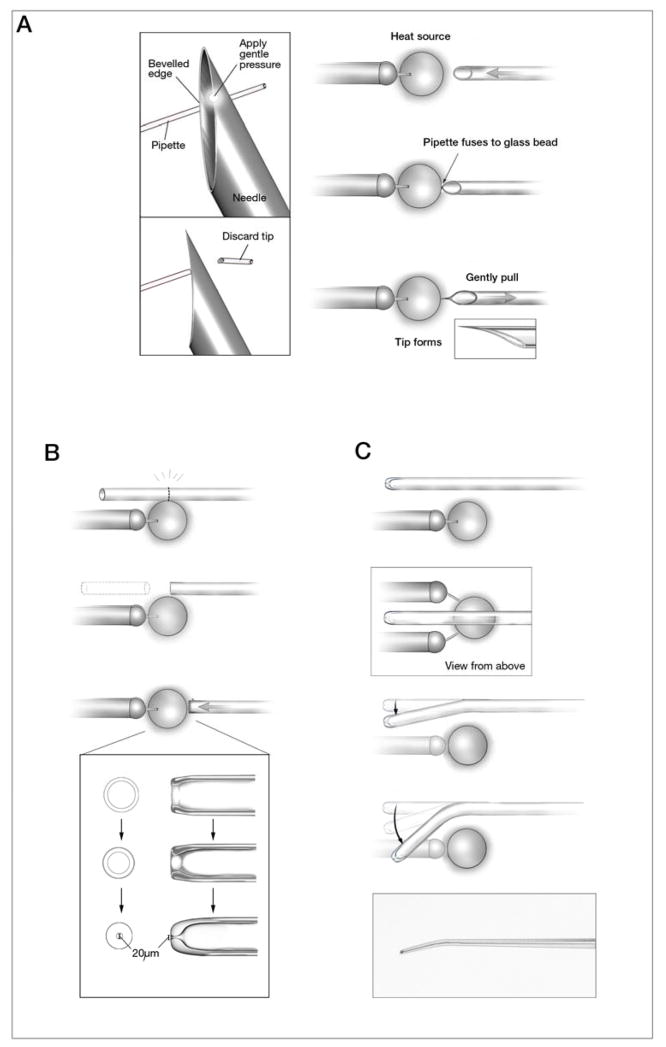 A

Bevelled edge

Apply gentle pressure

Pipette

Needle

Discard tip

Heat source

Pipette fuses to glass bead

Gently pull

Tip forms

B

20µm

C

View from above