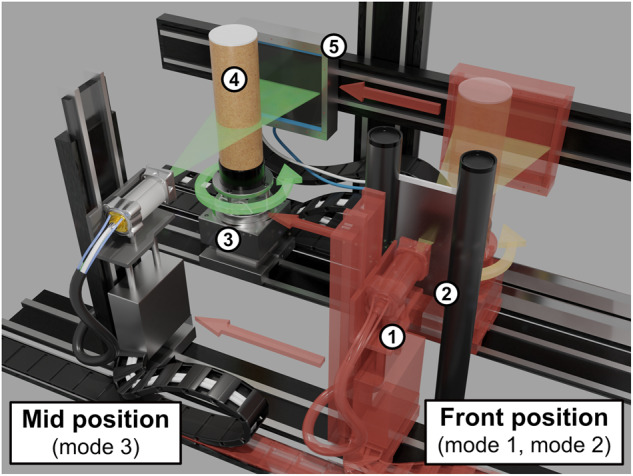 5

4

3

2

1

Mid position
(mode 3)

Front position
(mode 1, mode 2)