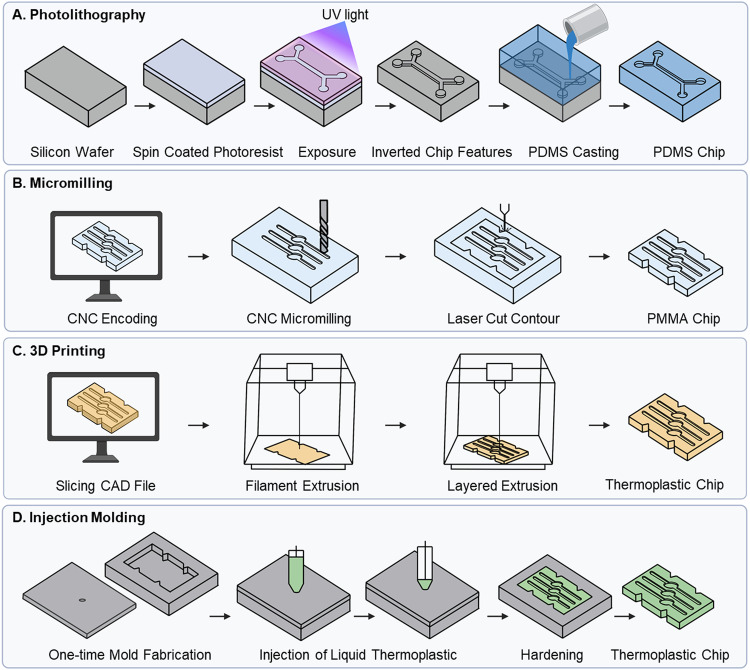 A. Photolithography

UV light

Silicon Wafer

Spin Coated Photoresist

Exposure

Inverted Chip Features

PDMS Casting

PDMS Chip

B. Micromilling

CNC Encoding

CNC Micromilling

Laser Cut Contour

PMMA Chip

C. 3D Printing

Slicing CAD File

Filament Extrusion

Layered Extrusion

Thermoplastic Chip

D. Injection Molding

One-time Mold Fabrication

Injection of Liquid Thermoplastic

Hardening

Thermoplastic Chip